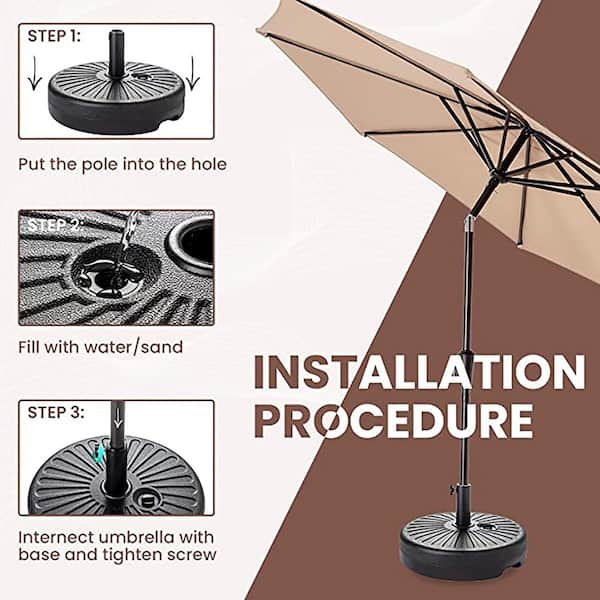 STEP 1:

Put the pole into the hole

STEP 2:

Fill with water/sand

STEP 3:

Internect umbrella with base and tighten screw

INSTALLATION PROCEDURE