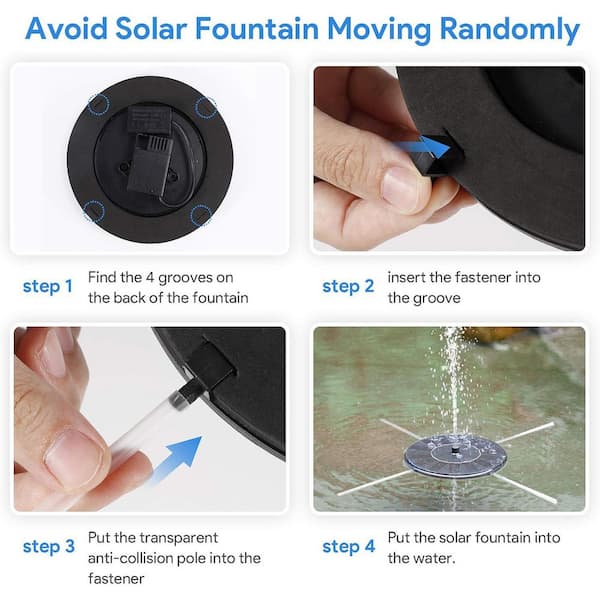 Avoid Solar Fountain Moving Randomly

step 1 Find the 4 grooves on the back of the fountain

step 2 insert the fastener into the groove

step 3 Put the transparent anti-collision pole into the fastener

step 4 Put the solar fountain into the water.