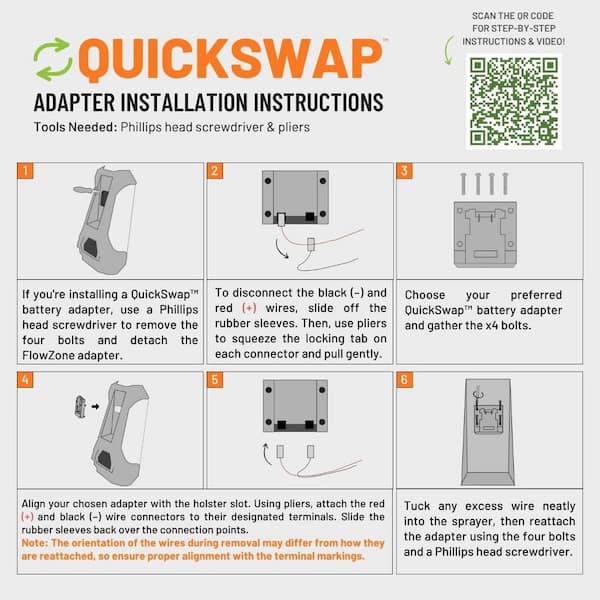 QUICKSWAP™

ADAPTER INSTALLATION INSTRUCTIONS

Tools Needed: Phillips head screwdriver & pliers

SCAN THE QR CODE FOR STEP-BY-STEP INSTRUCTIONS & VIDEO!

1

If you're installing a QuickSwap™ battery adapter, use a Phillips head screwdriver to remove the four bolts and detach the FlowZone adapter.

2

To disconnect the black (-) and red (+) wires, slide off the rubber sleeves. Then, use pliers to squeeze the locking tab on each connector and pull gently.

3

Choose your preferred QuickSwap™ battery adapter and gather the x4 bolts.

4

5

Align your chosen adapter with the holster slot. Using pliers, attach the red (+) and black (-) wire connectors to their designated terminals. Slide the rubber sleeves back over the connection points.
Note: The orientation of the wires during removal may differ from how they are reattached, so ensure proper alignment with the terminal markings.

6

Tuck any excess wire neatly into the sprayer, then reattach the adapter using the four bolts and a Phillips head screwdriver.