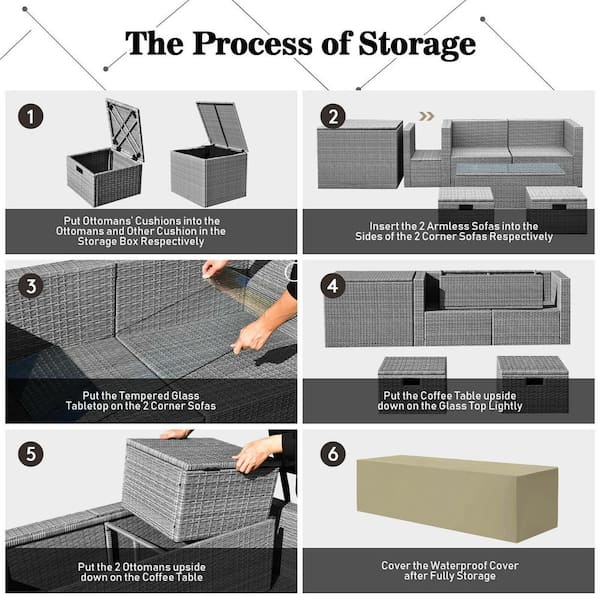 The Process of Storage

1

Put Ottomans' Cushions into the Ottomans and Other Cushion in the Storage Box Respectively

2

Insert the 2 Armless Sofas into the Sides of the 2 Corner Sofas Respectively

3

Put the Tempered Glass Tabletop on the 2 Corner Sofas

4

Put the Coffee Table upside down on the Glass Top Lightly

5

Put the 2 Ottomans upside down on the Coffee Table

6

Cover the Waterproof Cover after Fully Storage