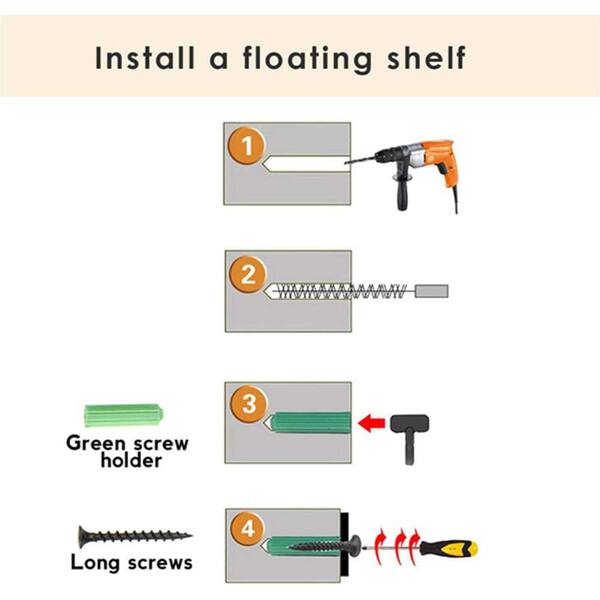 Install a floating shelf

1

2

3

Green screw holder

4

Long screws