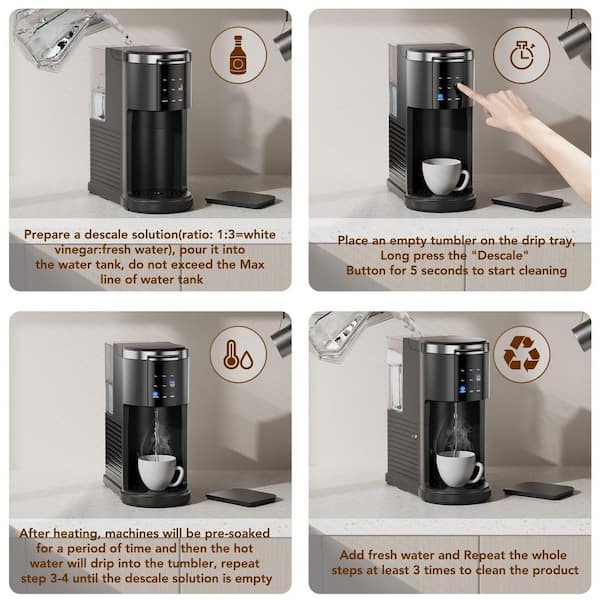 Prepare a descale solution(ratio: 1:3=white vinegar:fresh water), pour it into the water tank, do not exceed the Max line of water tank

Place an empty tumbler on the drip tray, Long press the "Descale" Button for 5 seconds to start cleaning

After heating, machines will be pre-soaked for a period of time and then the hot water will drip into the tumbler, repeat step 3-4 until the descale solution is empty

Add fresh water and Repeat the whole steps at least 3 times to clean the product