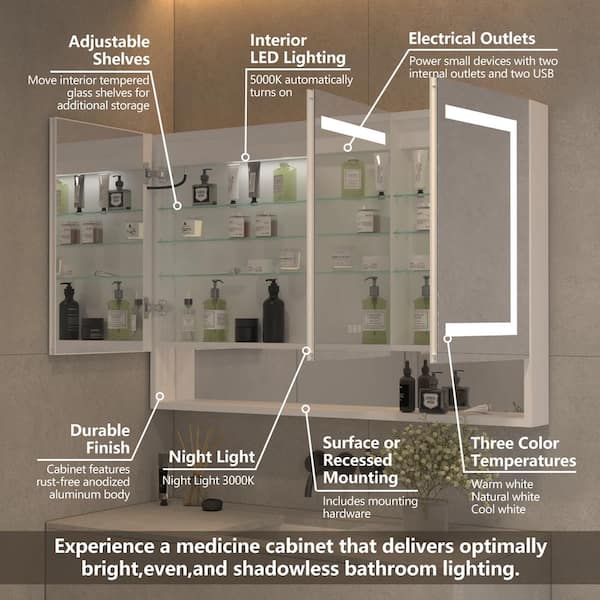 Adjustable Shelves
Move interior tempered glass shelves for additional storage

Interior LED Lighting
5000K automatically turns on

Electrical Outlets
Power small devices with two internal outlets and two USB

Durable Finish
Cabinet features rust-free anodized aluminum body

Night Light
Night Light 3000K

Surface or Recessed Mounting
Includes mounting hardware

Three Color Temperatures
Warm white
Natural white
Cool white

Experience a medicine cabinet that delivers optimally bright,even,and shadowless bathroom lighting.