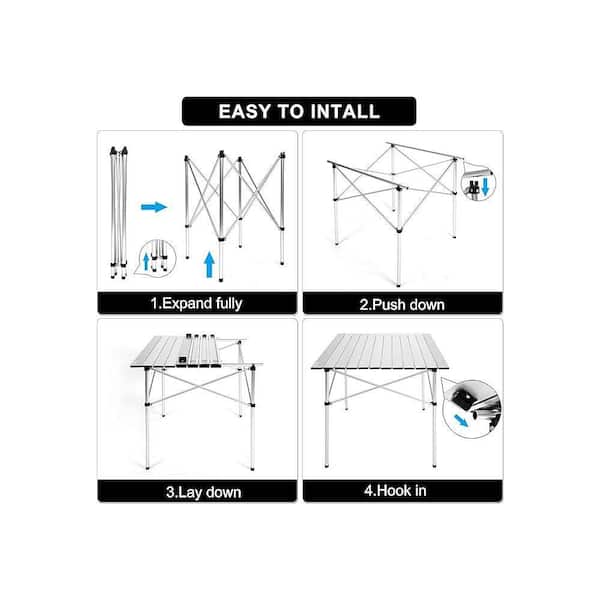 EASY TO INTALL

1.Expand fully

2.Push down

3.Lay down

4.Hook in