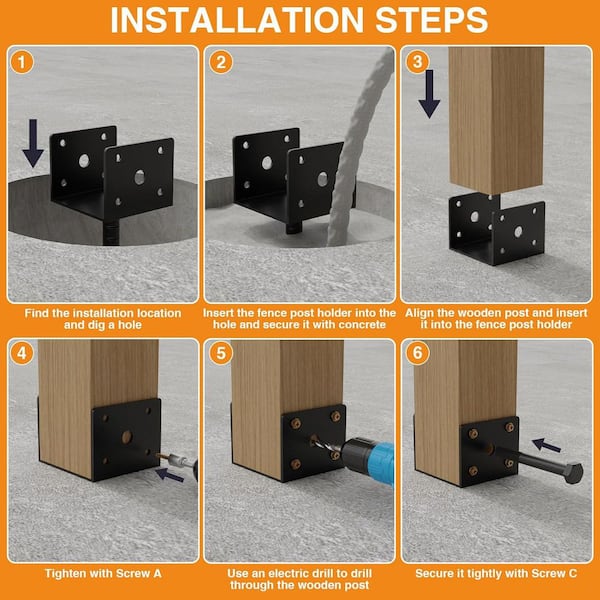 INSTALLATION STEPS

1

Find the installation location and dig a hole

2

Insert the fence post holder into the hole and secure it with concrete

3

Align the wooden post and insert it into the fence post holder

4

Tighten with Screw A

5

Use an electric drill to drill through the wooden post

6

Secure it tightly with Screw C