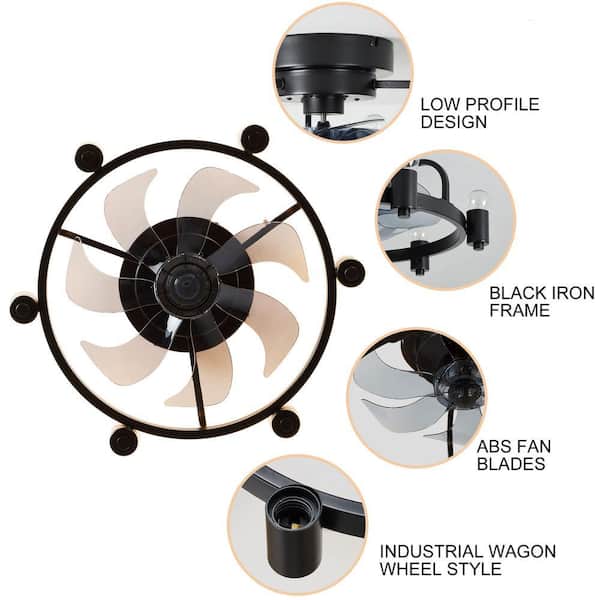 LOW PROFILE DESIGN

BLACK IRON FRAME

ABS FAN BLADES

INDUSTRIAL WAGON WHEEL STYLE