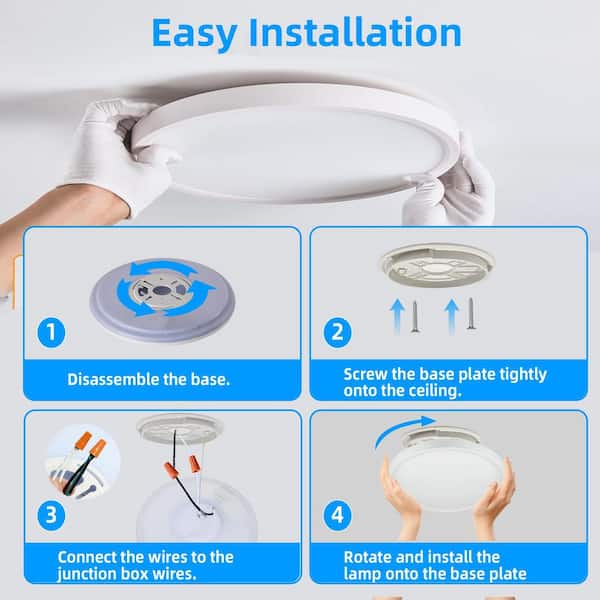 Easy Installation

1

Disassemble the base.

2

Screw the base plate tightly onto the ceiling.

3

Connect the wires to the junction box wires.

4

Rotate and install the lamp onto the base plate