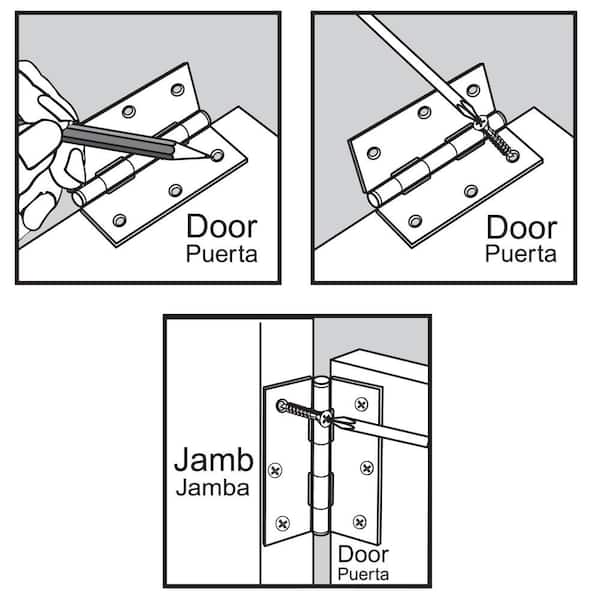 Door
Puerta

Door
Puerta

Jamb
Jamba

Door
Puerta