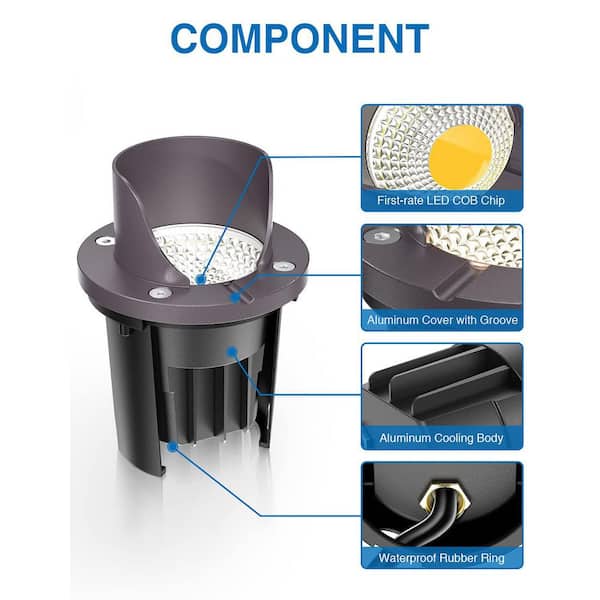 COMPONENT

First-rate LED COB Chip

Aluminum Cover with Groove

Aluminum Cooling Body

Waterproof Rubber Ring