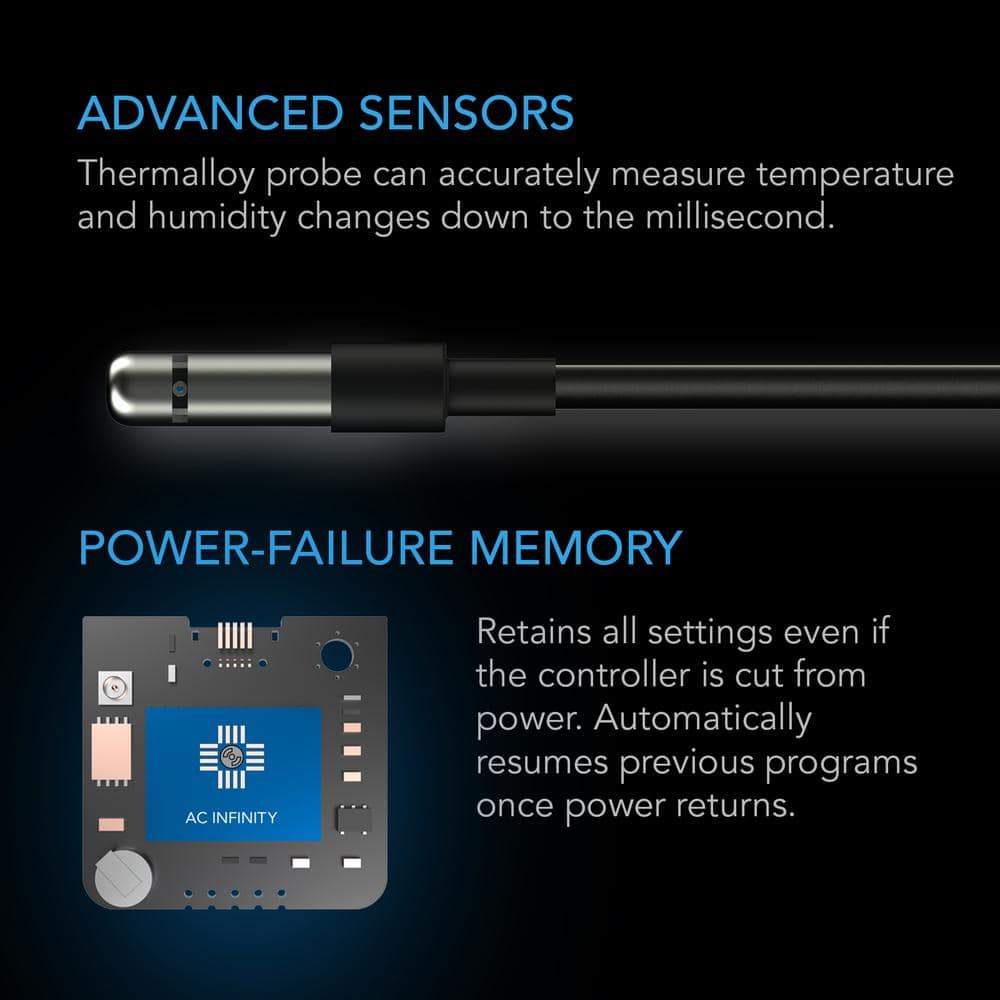 ADVANCED SENSORS

Thermalloy probe can accurately measure temperature and humidity changes down to the millisecond.

POWER-FAILURE MEMORY

AC INFINITY

Retains all settings even if the controller is cut from power. Automatically resumes previous programs once power returns.