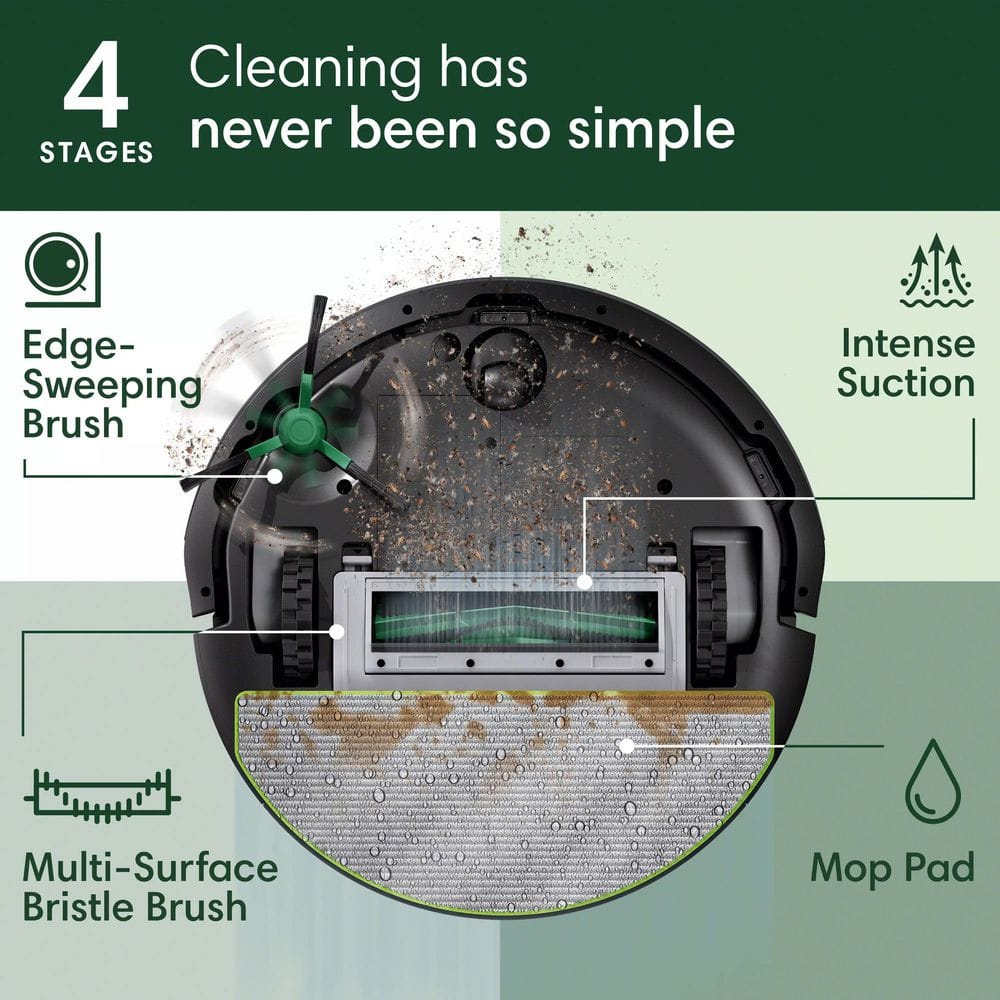 4 STAGES

Cleaning has never been so simple

Edge-Sweeping Brush

Intense Suction

Multi-Surface Bristle Brush

Mop Pad