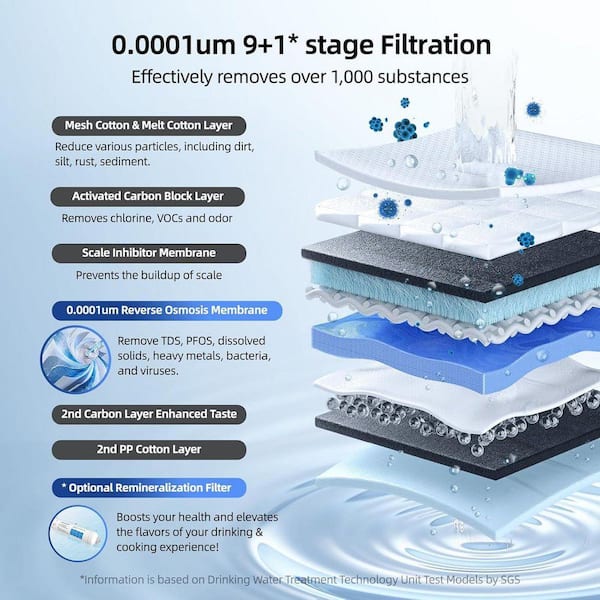 0.0001um 9+1* stage Filtration

Effectively removes over 1,000 substances

Mesh Cotton & Melt Cotton Layer

Reduce various particles, including dirt, silt, rust, sediment.

Activated Carbon Block Layer

Removes chlorine, VOCs and odor

Scale Inhibitor Membrane

Prevents the buildup of scale

0.0001um Reverse Osmosis Membrane

Remove TDS, PFOS, dissolved solids, heavy metals, bacteria, and viruses.

2nd Carbon Layer Enhanced Taste

2nd PP Cotton Layer

* Optional Remineralization Filter

Boosts your health and elevates the flavors of your drinking & cooking experience!

*Information is based on Drinking Water Treatment Technology Unit Test Models by SGS