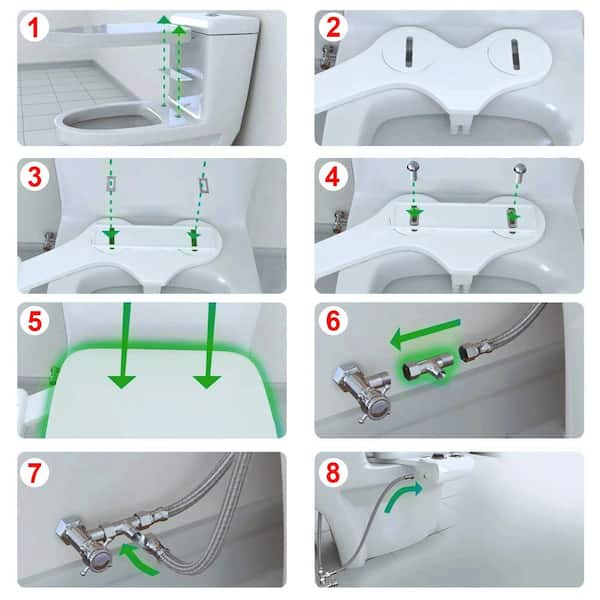 1
2
3
4
5
6
7
8