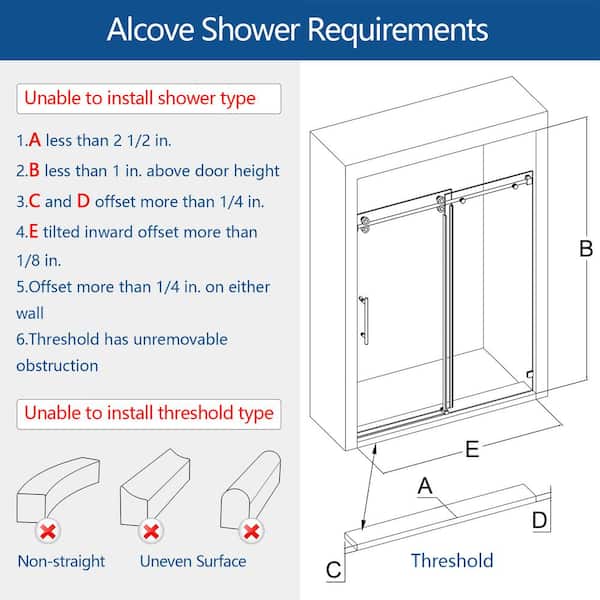 Alcove Shower Requirements

Unable to install shower type

1.A less than 2 1/2 in.

2.B less than 1 in. above door height

3.C and D offset more than 1/4 in.

4.E tilted inward offset more than 1/8 in.

5.Offset more than 1/4 in. on either wall

6.Threshold has unremovable obstruction

Unable to install threshold type

Non-straight

Uneven Surface

B

E

A

D

C

Threshold