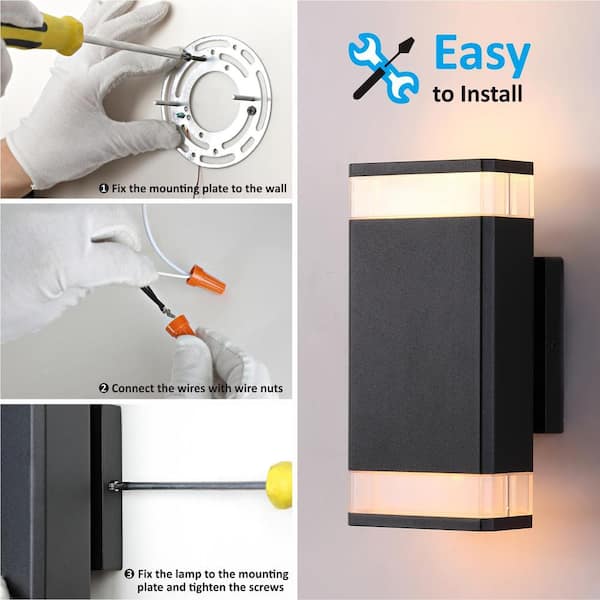 ❶ Fix the mounting plate to the wall

❷ Connect the wires with wire nuts

❸ Fix the lamp to the mounting plate and tighten the screws

Easy to Install