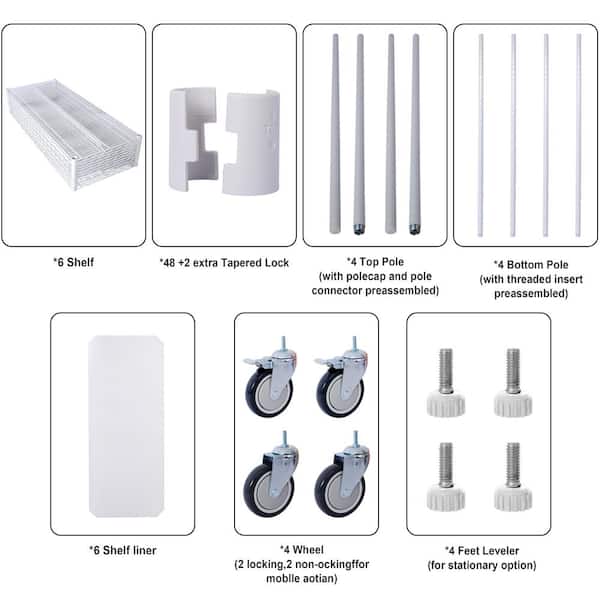 *6 Shelf

*48 +2 extra Tapered Lock

*4 Top Pole
(with polecap and pole connector preassembled)

*4 Bottom Pole
(with threaded insert preassembled)

*6 Shelf liner

*4 Wheel
(2 locking,2 non-ockingffor moblle aotian)

*4 Feet Leveler
(for stationary option)