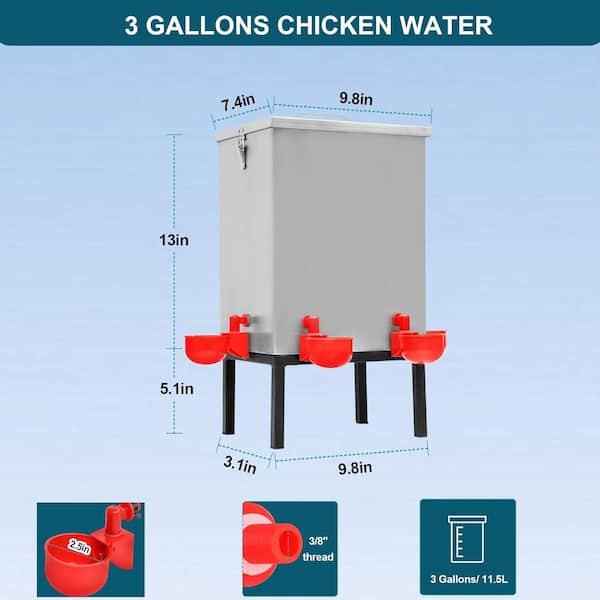 3 GALLONS CHICKEN WATER

7.4in

9.8in

13in

5.1in

3.1in

9.8in

2.5in

3/8" thread

3 Gallons/ 11.5L