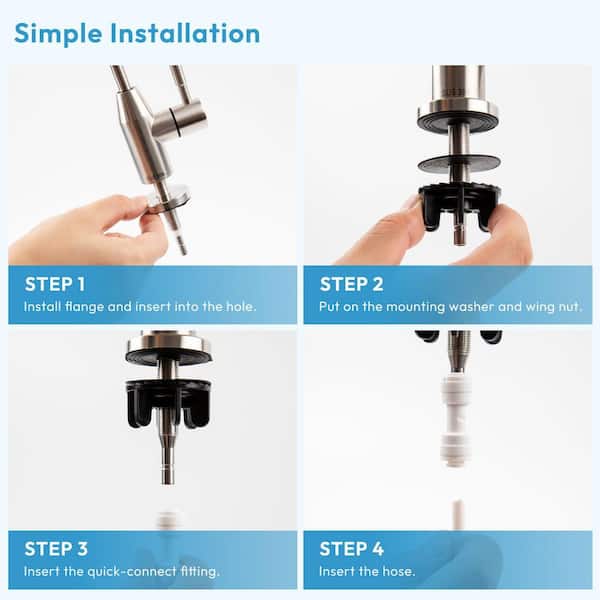 Simple Installation

STEP 1
Install flange and insert into the hole.

STEP 2
Put on the mounting washer and wing nut.

STEP 3
Insert the quick-connect fitting.

STEP 4
Insert the hose.