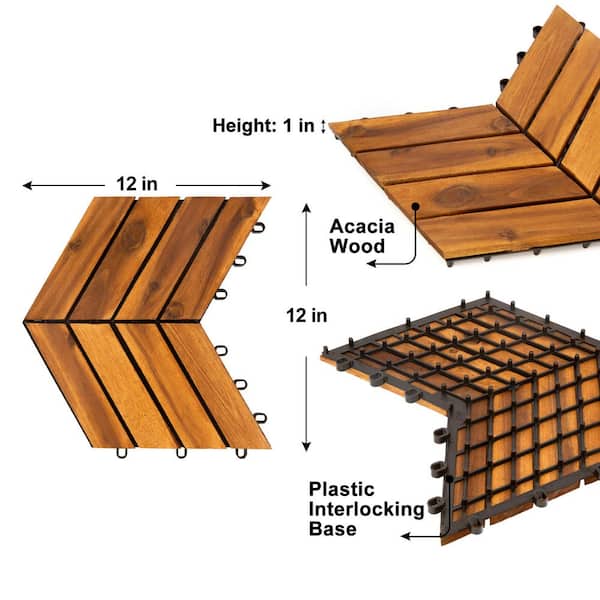 Height: 1 in

12 in

Acacia Wood

12 in

Plastic Interlocking Base