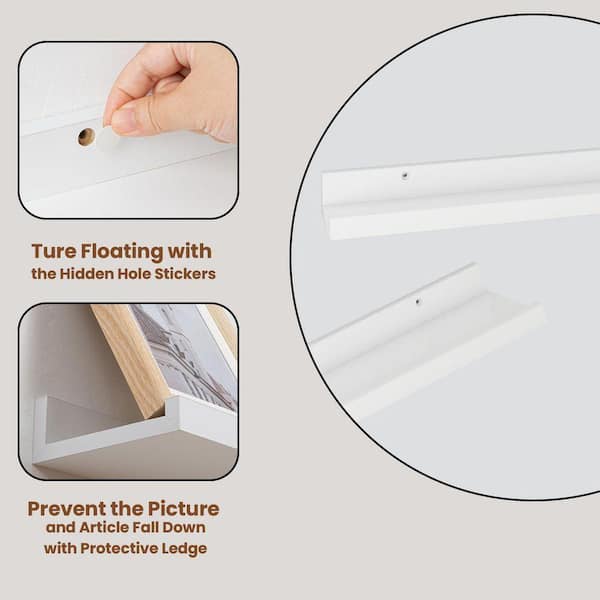 Ture Floating with
the Hidden Hole Stickers

Prevent the Picture
and Article Fall Down
with Protective Ledge