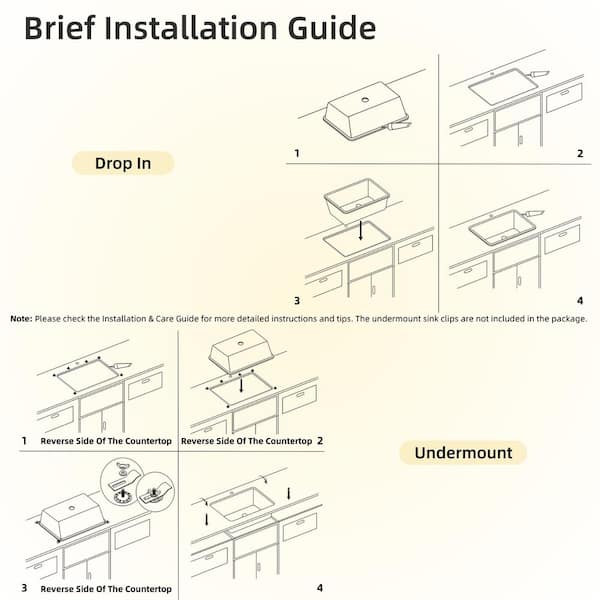 Brief Installation Guide

Drop In

1

2

3

4

Note: Please check the Installation & Care Guide for more detailed instructions and tips. The undermount sink clips are not included in the package.

1 Reverse Side Of The Countertop

Reverse Side Of The Countertop 2

Undermount

3 Reverse Side Of The Countertop

4