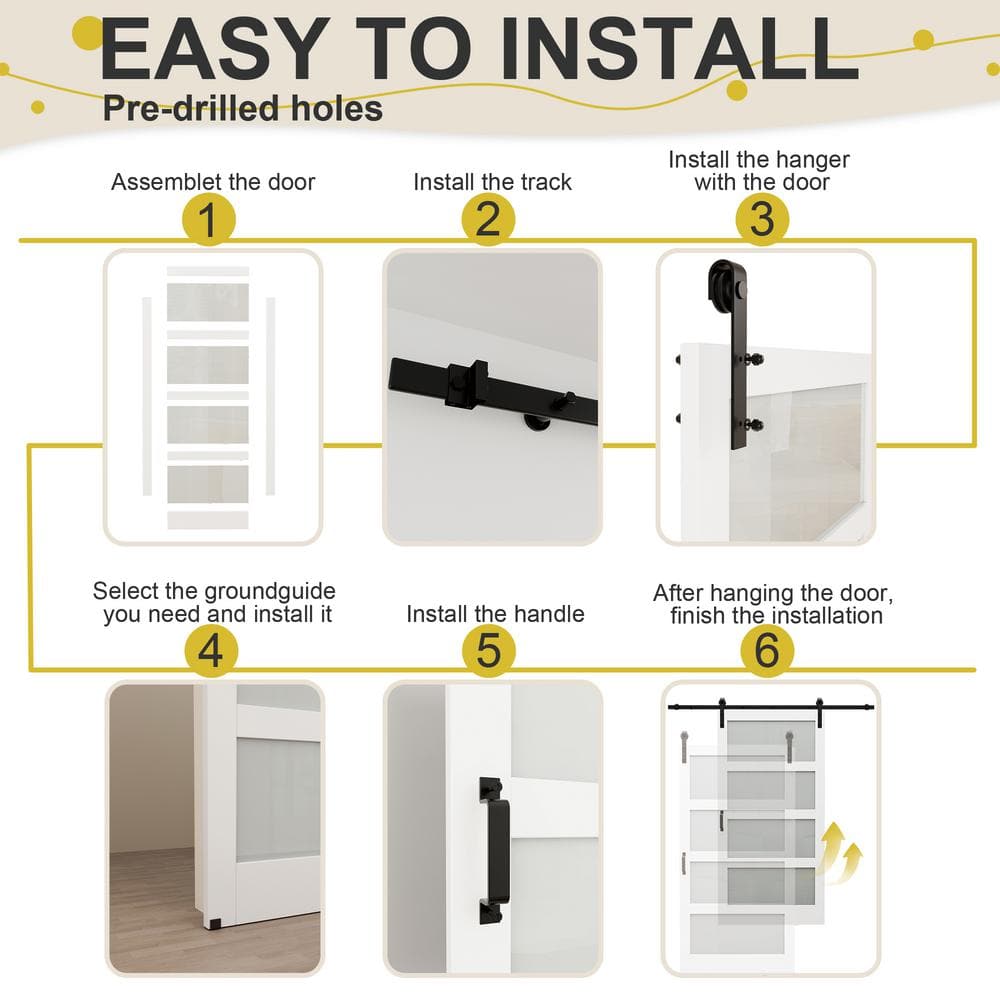 EASY TO INSTALL

Pre-drilled holes

Assemblet the door

1

Install the track

2

Install the hanger with the door

3

Select the groundguide you need and install it

4

Install the handle

5

After hanging the door, finish the installation

6