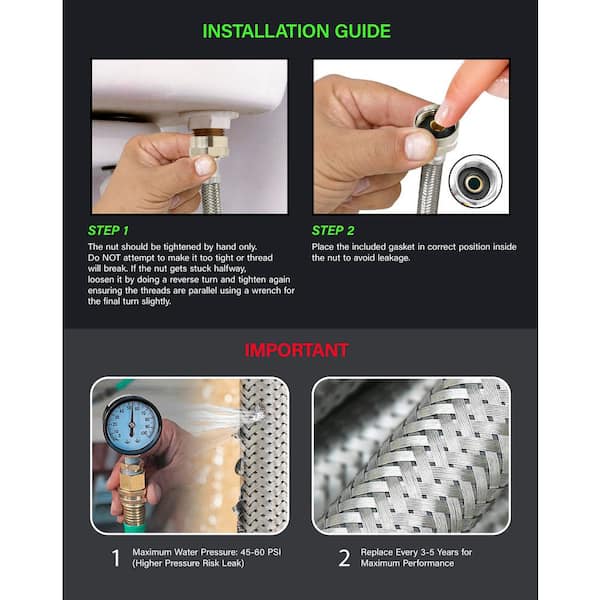 INSTALLATION GUIDE

STEP 1

The nut should be tightened by hand only. Do NOT attempt to make it too tight or thread will break. If the nut gets stuck halfway, loosen it by doing a reverse turn and tighten again ensuring the threads are parallel using a wrench for the final turn slightly.

STEP 2

Place the included gasket in correct position inside the nut to avoid leakage.

IMPORTANT

1 Maximum Water Pressure: 45-60 PSI (Higher Pressure Risk Leak)

2 Replace Every 3-5 Years for Maximum Performance