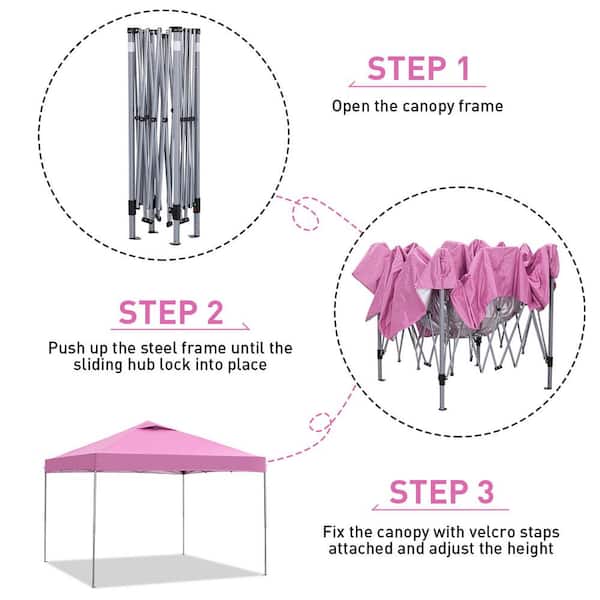 STEP 1

Open the canopy frame

STEP 2

Push up the steel frame until the sliding hub lock into place

STEP 3

Fix the canopy with velcro staps attached and adjust the height