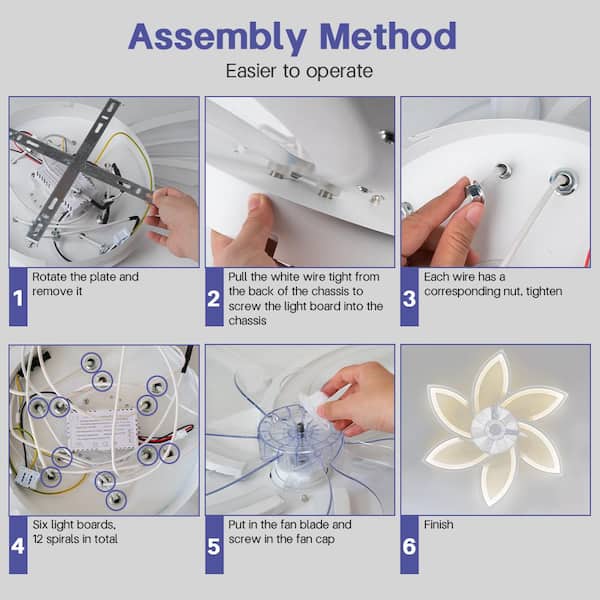 Assembly Method

Easier to operate

1 Rotate the plate and remove it

2 Pull the white wire tight from the back of the chassis to screw the light board into the chassis

3 Each wire has a corresponding nut, tighten

4 Six light boards, 12 spirals in total

5 Put in the fan blade and screw in the fan cap

6 Finish