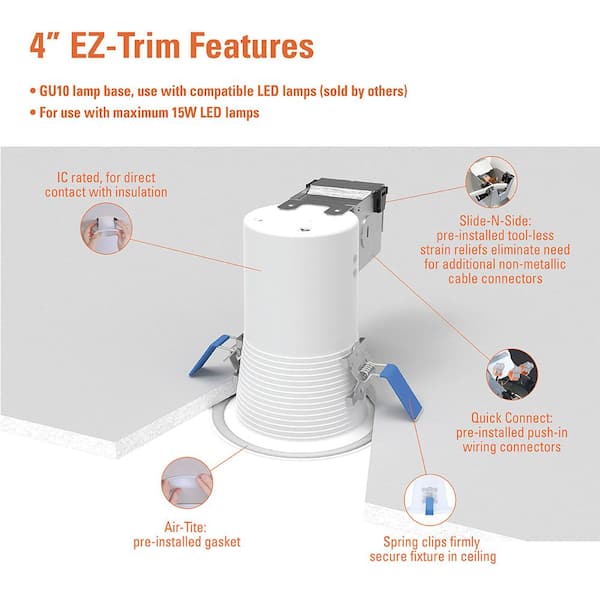 4" EZ-Trim Features

• GU10 lamp base, use with compatible LED lamps (sold by others)
• For use with maximum 15W LED lamps

IC rated, for direct contact with insulation

Slide-N-Side: pre-installed tool-less strain reliefs eliminate need for additional non-metallic cable connectors

Quick Connect: pre-installed push-in wiring connectors

Air-Tite: pre-installed gasket

Spring clips firmly secure fixture in ceiling