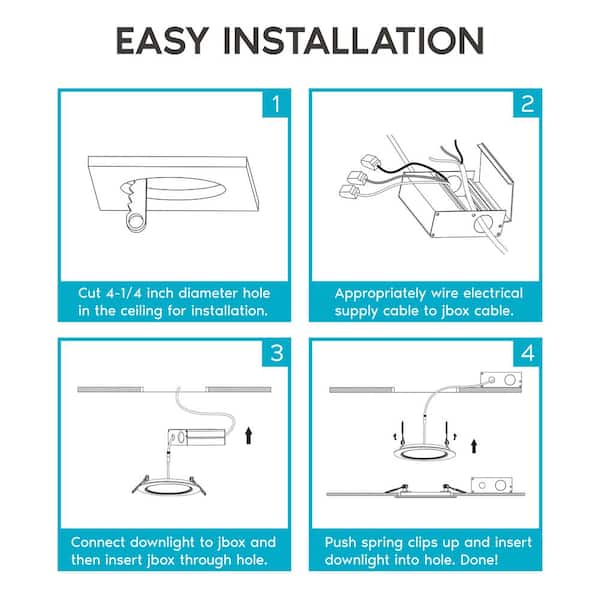 EASY INSTALLATION

1

Cut 4-1/4 inch diameter hole in the ceiling for installation.

2

Appropriately wire electrical supply cable to jbox cable.

3

Connect downlight to jbox and then insert jbox through hole.

4

Push spring clips up and insert downlight into hole. Done!