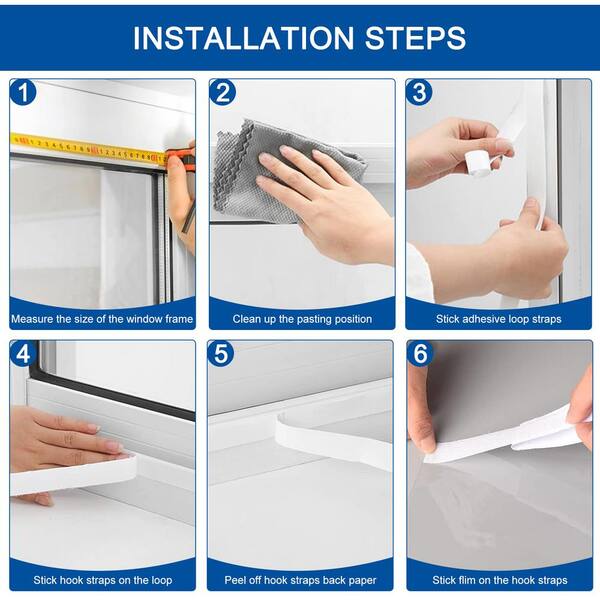 INSTALLATION STEPS

1

Measure the size of the window frame

2

Clean up the pasting position

3

Stick adhesive loop straps

4

Stick hook straps on the loop

5

Peel off hook straps back paper

6

Stick flim on the hook straps