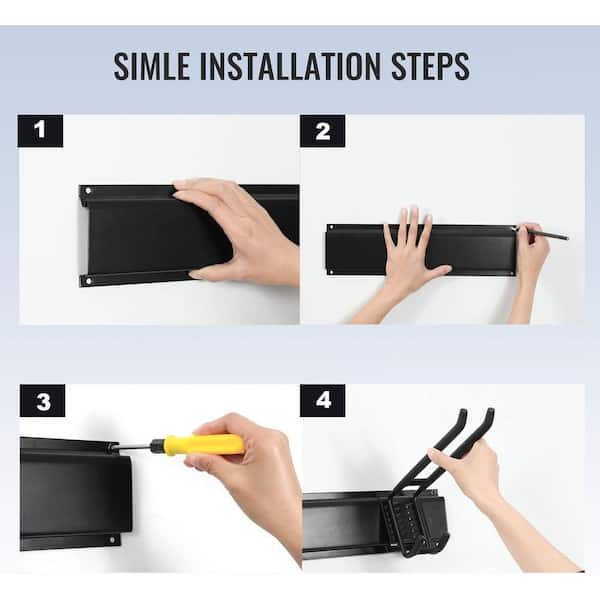 SIMLE INSTALLATION STEPS

1

2

3

4