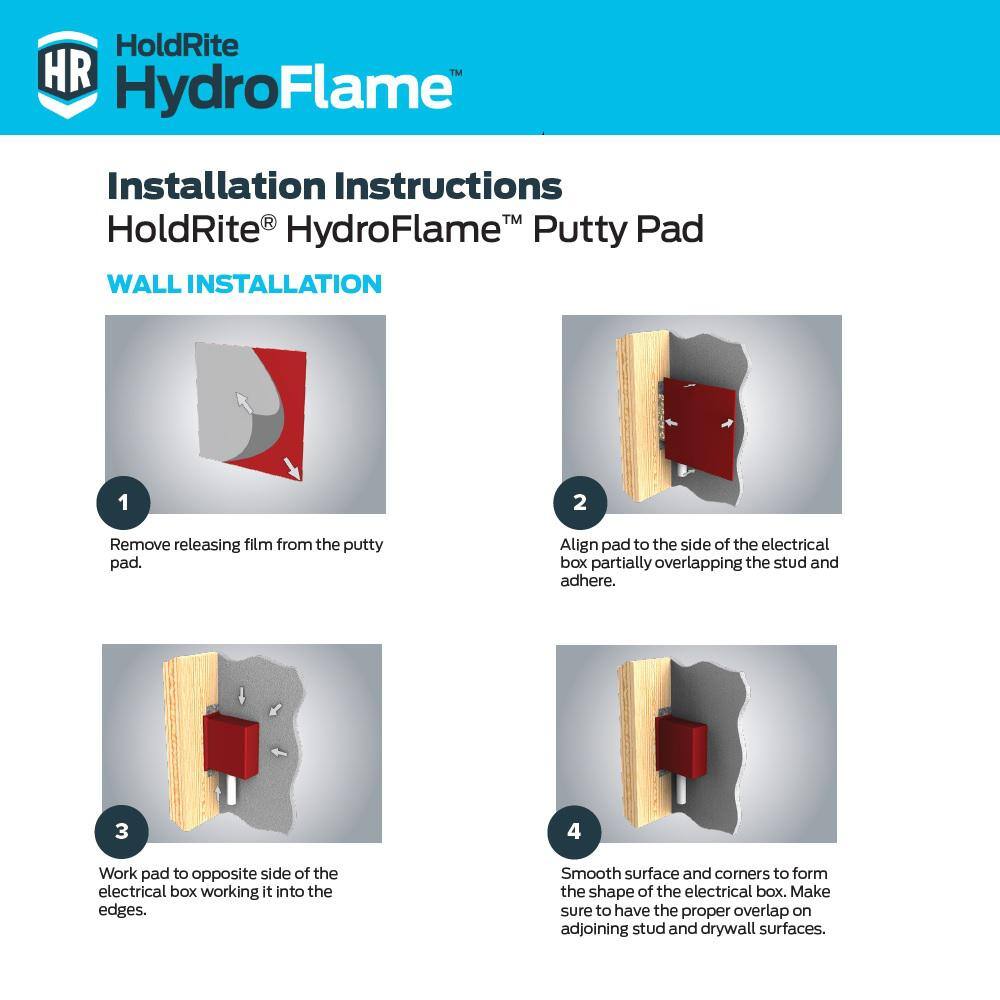 HR HoldRite HydroFlame™

Installation Instructions
HoldRite® HydroFlame™ Putty Pad

WALL INSTALLATION

1
Remove releasing film from the putty pad.

2
Align pad to the side of the electrical box partially overlapping the stud and adhere.

3
Work pad to opposite side of the electrical box working it into the edges.

4
Smooth surface and corners to form the shape of the electrical box. Make sure to have the proper overlap on adjoining stud and drywall surfaces.