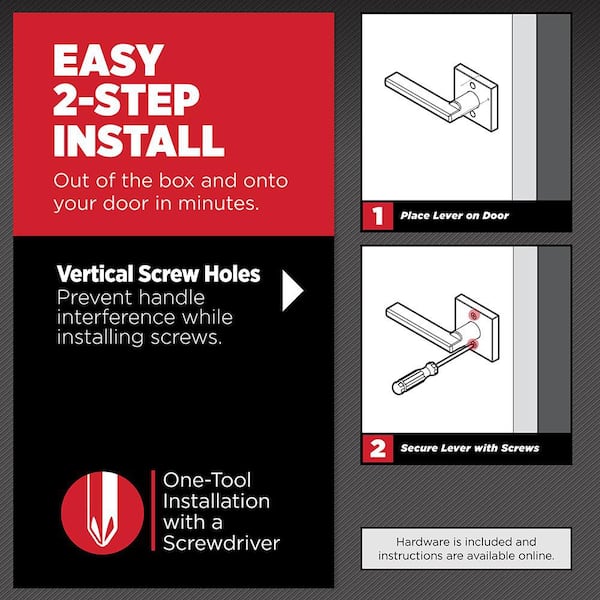 EASY 2-STEP INSTALL

Out of the box and onto your door in minutes.

Vertical Screw Holes
Prevent handle interference while installing screws.

One-Tool Installation with a Screwdriver

1 Place Lever on Door

2 Secure Lever with Screws

Hardware is included and instructions are available online.