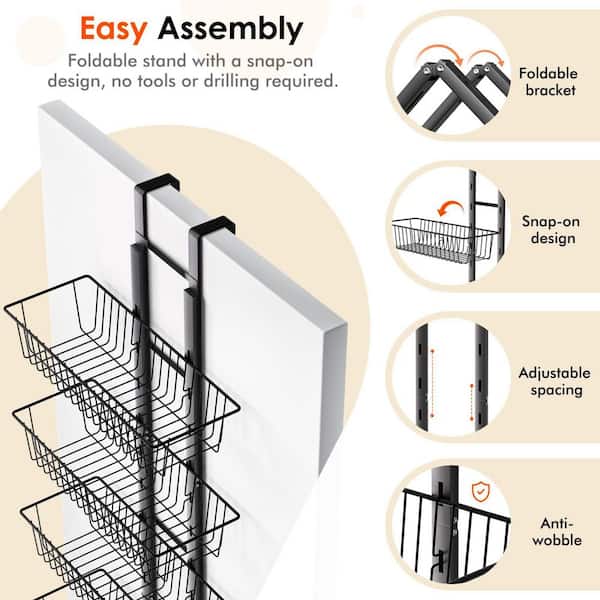 Easy Assembly

Foldable stand with a snap-on design, no tools or drilling required.

Foldable bracket

Snap-on design

Adjustable spacing

Anti-wobble