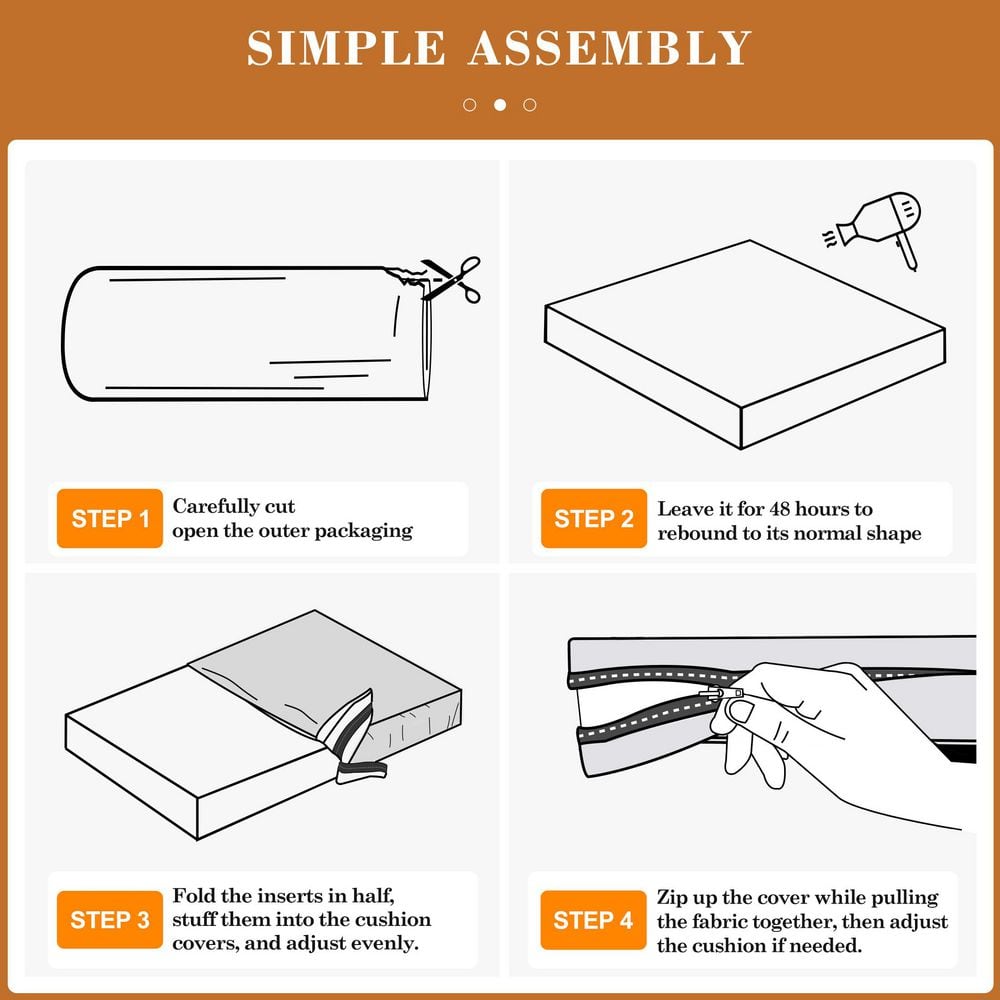 SIMPLE ASSEMBLY

STEP 1 Carefully cut open the outer packaging

STEP 2 Leave it for 48 hours to rebound to its normal shape

STEP 3 Fold the inserts in half, stuff them into the cushion covers, and adjust evenly.

STEP 4 Zip up the cover while pulling the fabric together, then adjust the cushion if needed.