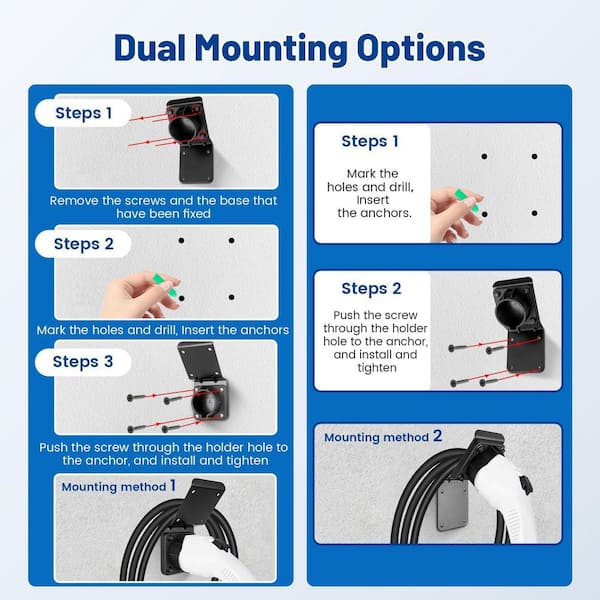 Dual Mounting Options

Steps 1

Remove the screws and the base that have been fixed

Steps 2

Mark the holes and drill, Insert the anchors

Steps 3

Push the screw through the holder hole to the anchor, and install and tighten

Mounting method 1

Steps 1

Mark the holes and drill, Insert the anchors.

Steps 2

Push the screw through the holder hole to the anchor, and install and tighten

Mounting method 2