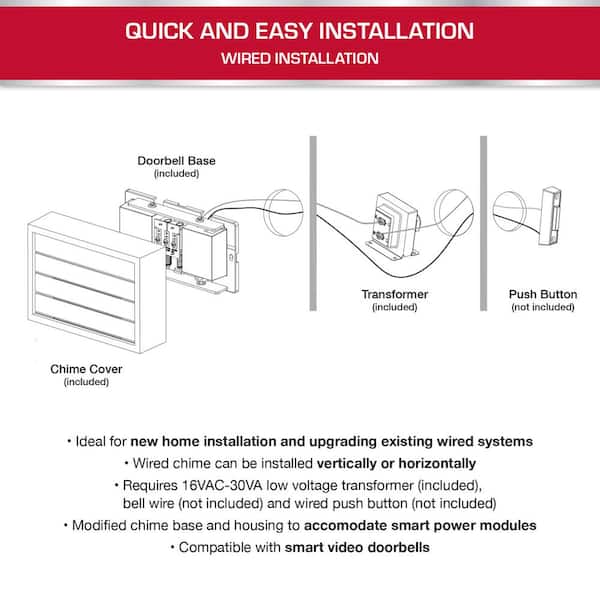 QUICK AND EASY INSTALLATION
WIRED INSTALLATION

Doorbell Base
(included)

Transformer
(included)

Push Button
(not included)

Chime Cover
(included)

• Ideal for new home installation and upgrading existing wired systems
• Wired chime can be installed vertically or horizontally
• Requires 16VAC-30VA low voltage transformer (included), bell wire (not included) and wired push button (not included)
• Modified chime base and housing to accomodate smart power modules
• Compatible with smart video doorbells