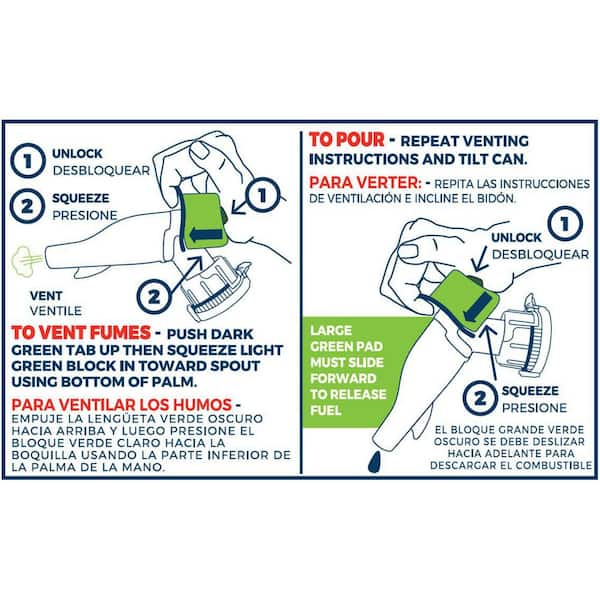 1 UNLOCK
DESBLOQUEAR

2 SQUEEZE
PRESIONE

1

2

VENT
VENTILE

TO VENT FUMES - PUSH DARK GREEN TAB UP THEN SQUEEZE LIGHT GREEN BLOCK IN TOWARD SPOUT USING BOTTOM OF PALM.

PARA VENTILAR LOS HUMOS - EMPUJE LA LENGÜETA VERDE OSCURO HACIA ARRIBA Y LUEGO PRESIONE EL BLOQUE VERDE CLARO HACIA LA BOQUILLA USANDO LA PARTE INFERIOR DE LA PALMA DE LA MANO.

TO POUR - REPEAT VENTING INSTRUCTIONS AND TILT CAN.

PARA VERTER: - REPITA LAS INSTRUCCIONES DE VENTILACIÓN E INCLINE EL BIDÓN.

1 UNLOCK
DESBLOQUEAR

LARGE GREEN PAD MUST SLIDE FORWARD TO RELEASE FUEL

2 SQUEEZE
PRESIONE

EL BLOQUE GRANDE VERDE OSCURO SE DEBE DESLIZAR HACIA ADELANTE PARA DESCARGAR EL COMBUSTIBLE