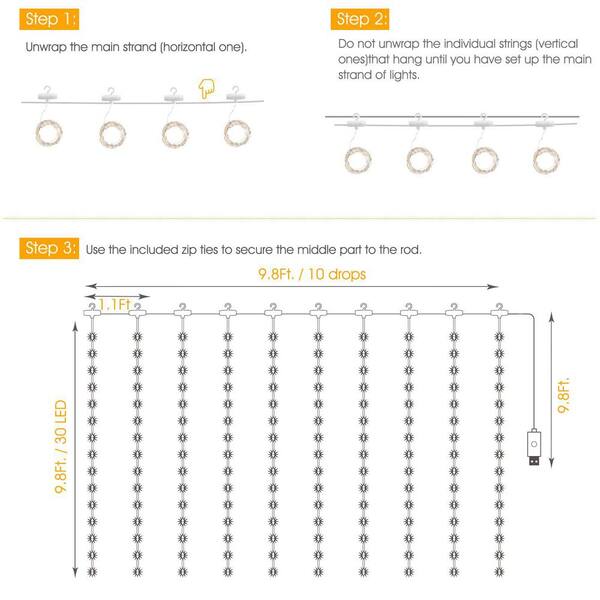 Step 1:

Unwrap the main strand (horizontal one).

Step 2:

Do not unwrap the individual strings (vertical ones)that hang until you have set up the main strand of lights.

Step 3: Use the included zip ties to secure the middle part to the rod.

9.8Ft. / 10 drops

1.1Ft

9.8Ft. / 30 LED

9.8Ft.