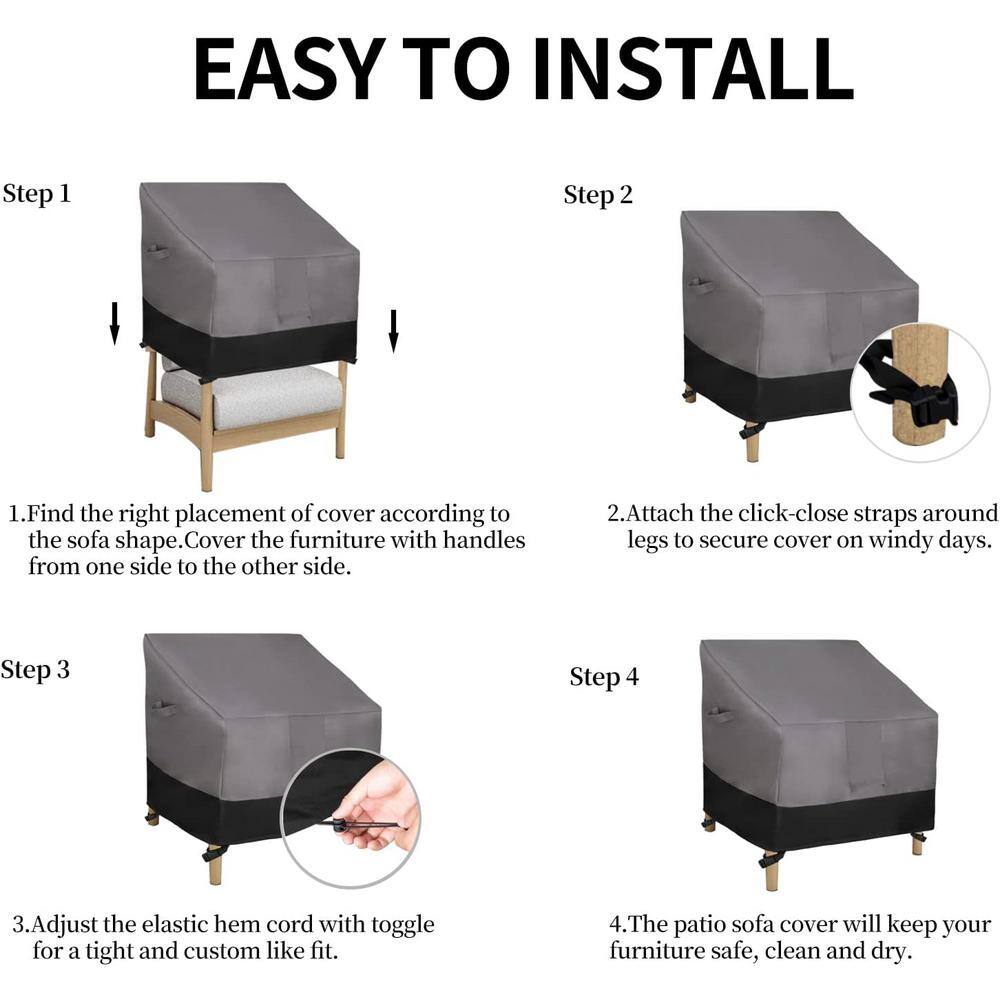 EASY TO INSTALL

Step 1

1.Find the right placement of cover according to the sofa shape.Cover the furniture with handles from one side to the other side.

Step 2

2.Attach the click-close straps around legs to secure cover on windy days.

Step 3

3.Adjust the elastic hem cord with toggle for a tight and custom like fit.

Step 4

4.The patio sofa cover will keep your furniture safe, clean and dry.