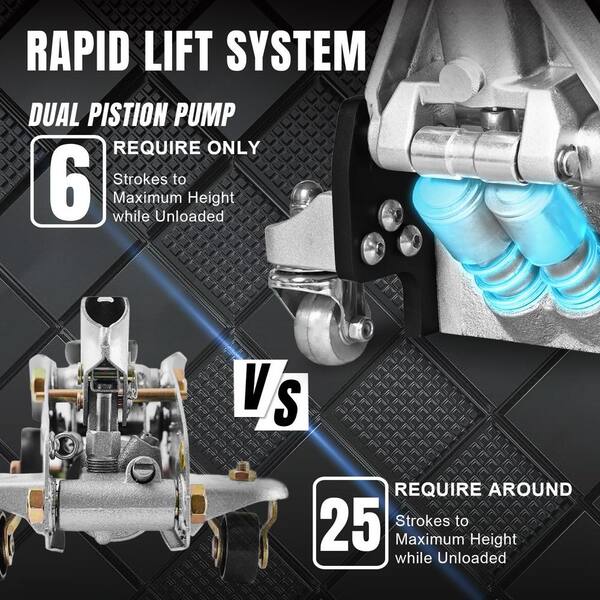 RAPID LIFT SYSTEM

DUAL PISTION PUMP

6

REQUIRE ONLY

Strokes to Maximum Height while Unloaded

VS

25

REQUIRE AROUND

Strokes to Maximum Height while Unloaded