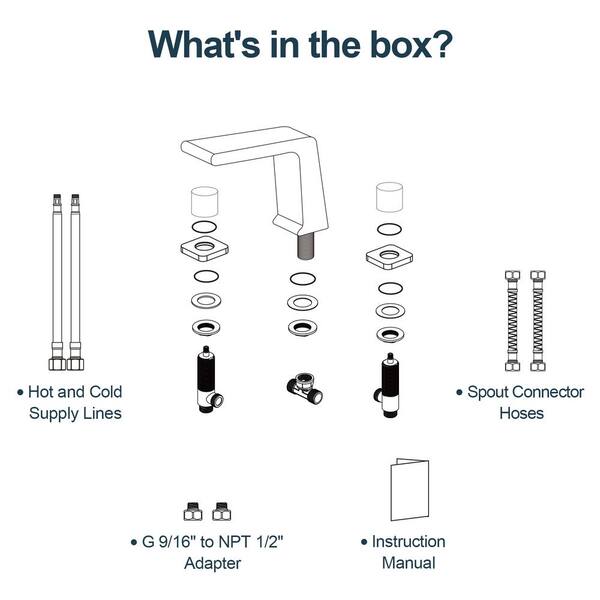 What's in the box?

• Hot and Cold Supply Lines

• Spout Connector Hoses

• G 9/16" to NPT 1/2" Adapter

• Instruction Manual