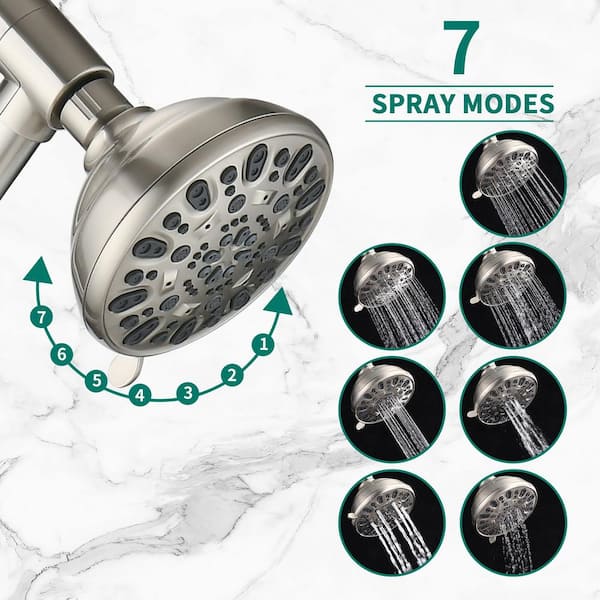 7
SPRAY MODES

7
6
5
4
3
2
1