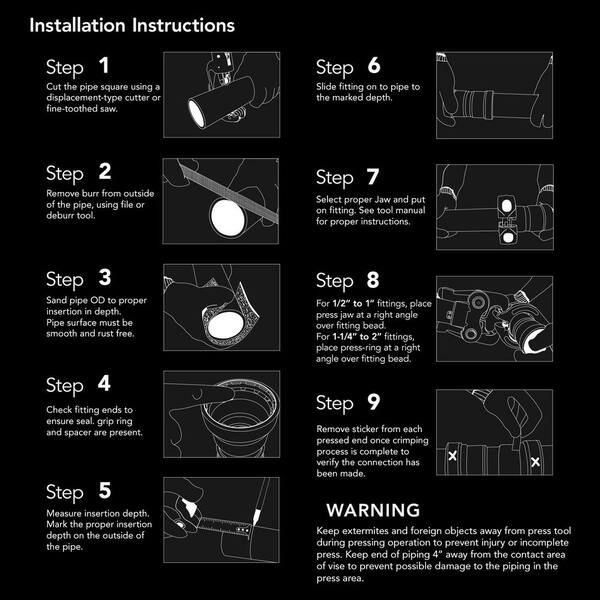 Installation Instructions

Step 1
Cut the pipe square using a displacement-type cutter or fine-toothed saw.

Step 2
Remove burr from outside of the pipe, using file or deburr tool.

Step 3
Sand pipe OD to proper insertion in depth. Pipe surface must be smooth and rust free.

Step 4
Check fitting ends to ensure seal. grip ring and spacer are present.

Step 5
Measure insertion depth. Mark the proper insertion depth on the outside of the pipe.

Step 6
Slide fitting on to pipe to the marked depth.

Step 7
Select proper Jaw and put on fitting. See tool manual for proper instructions.

Step 8
For 1/2" to 1" fittings, place press jaw at a right angle over fitting bead.
For 1-1/4" to 2" fittings, place press-ring at a right angle over fitting bead.

Step 9
Remove sticker from each pressed end once crimping process is complete to verify the connection has been made.

WARNING
Keep extermites and foreign objects away from press tool during pressing operation to prevent injury or incomplete press. Keep end of piping 4" away from the contact area of vise to prevent possible damage to the piping in the press area.