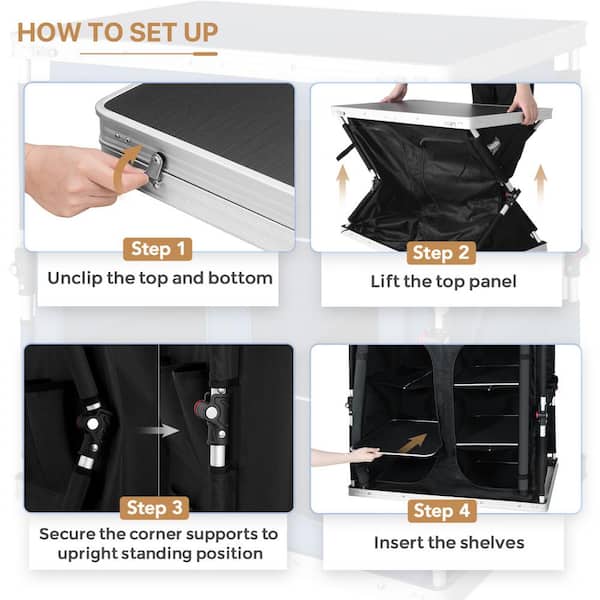 HOW TO SET UP

Step 1
Unclip the top and bottom

Step 2
Lift the top panel

Step 3
Secure the corner supports to upright standing position

Step 4
Insert the shelves