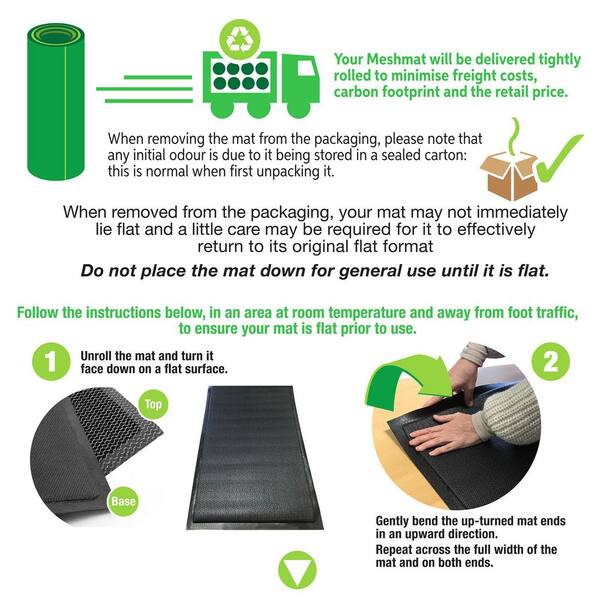 Your Meshmat will be delivered tightly rolled to minimise freight costs, carbon footprint and the retail price.

When removing the mat from the packaging, please note that any initial odour is due to it being stored in a sealed carton: this is normal when first unpacking it.

When removed from the packaging, your mat may not immediately lie flat and a little care may be required for it to effectively return to its original flat format

Do not place the mat down for general use until it is flat.

Follow the instructions below, in an area at room temperature and away from foot traffic, to ensure your mat is flat prior to use.

1

Unroll the mat and turn it face down on a flat surface.

Top

Base

2

Gently bend the up-turned mat ends in an upward direction.

Repeat across the full width of the mat and on both ends.