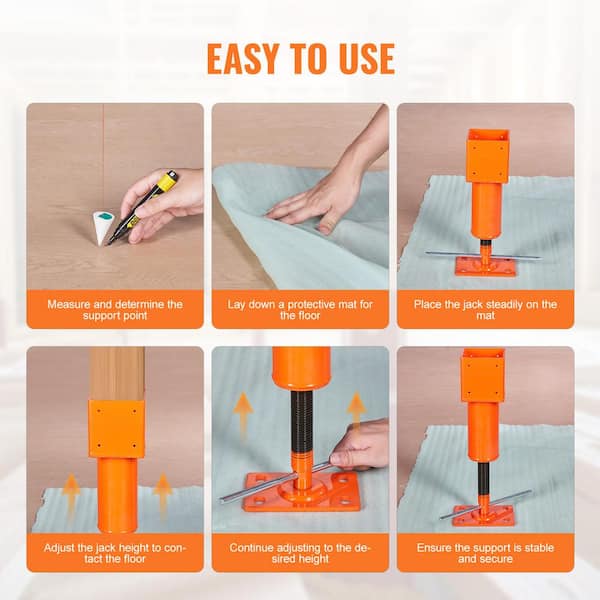 EASY TO USE

Measure and determine the support point

Lay down a protective mat for the floor

Place the jack steadily on the mat

Adjust the jack height to contact the floor

Continue adjusting to the desired height

Ensure the support is stable and secure