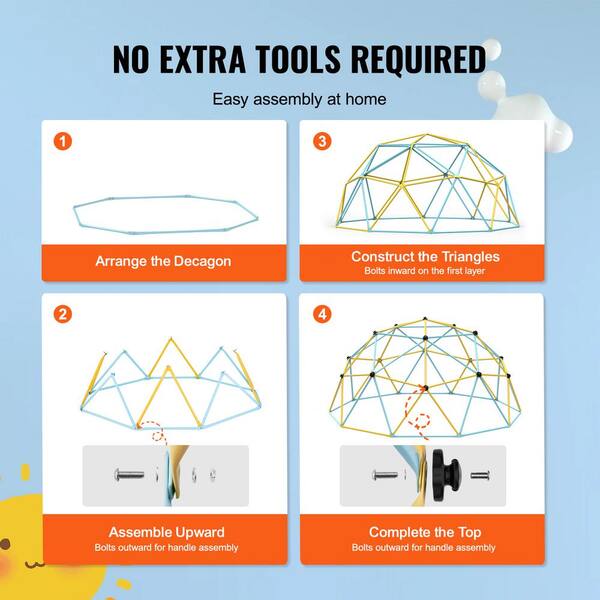 NO EXTRA TOOLS REQUIRED

Easy assembly at home

1

Arrange the Decagon

3

Construct the Triangles
Bolts inward on the first layer

2

Assemble Upward
Bolts outward for handle assembly

4

Complete the Top
Bolts outward for handle assembly